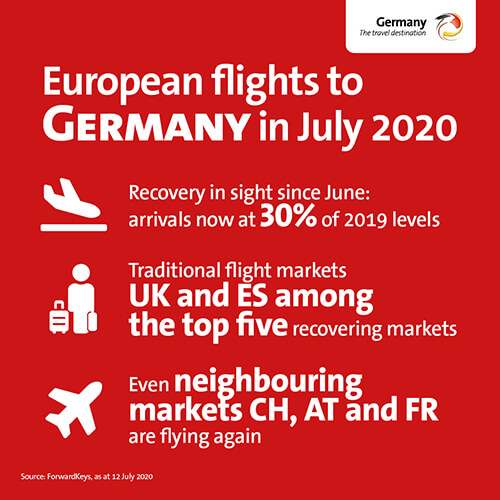 Germany
The travel destination

European flights to GERMANY in July 2020

Recovery in sight since June: arrivals now at 30% of 2019 levels

Traditional flight markets UK and ES among the top five recovering markets

Even neighbouring markets CH, AT and FR are flying again

Source: ForwardKeys, as at 12 July 2020